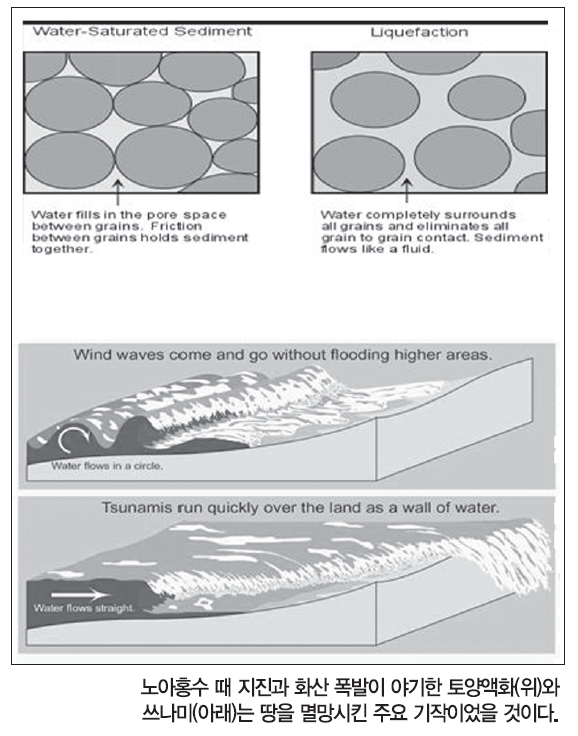 Water-Saturated Sediment

Water fills in the pore space between grains. Friction between grains holds sediment together.

Liquefaction

Water completely surrounds all grains and eliminates all grain to grain contact. Sediment flows like a fluid.

Wind waves come and go without flooding higher areas.

Water flows in a circle.

Tsunamis run quickly over the land as a wall of water.

Water flows straight.

노아홍수 때 지진과 화산 폭발이 야기한 토양액화(위)와 쓰나미(아래)는 땅을 멸망시킨 주요 기작이었을 것이다.